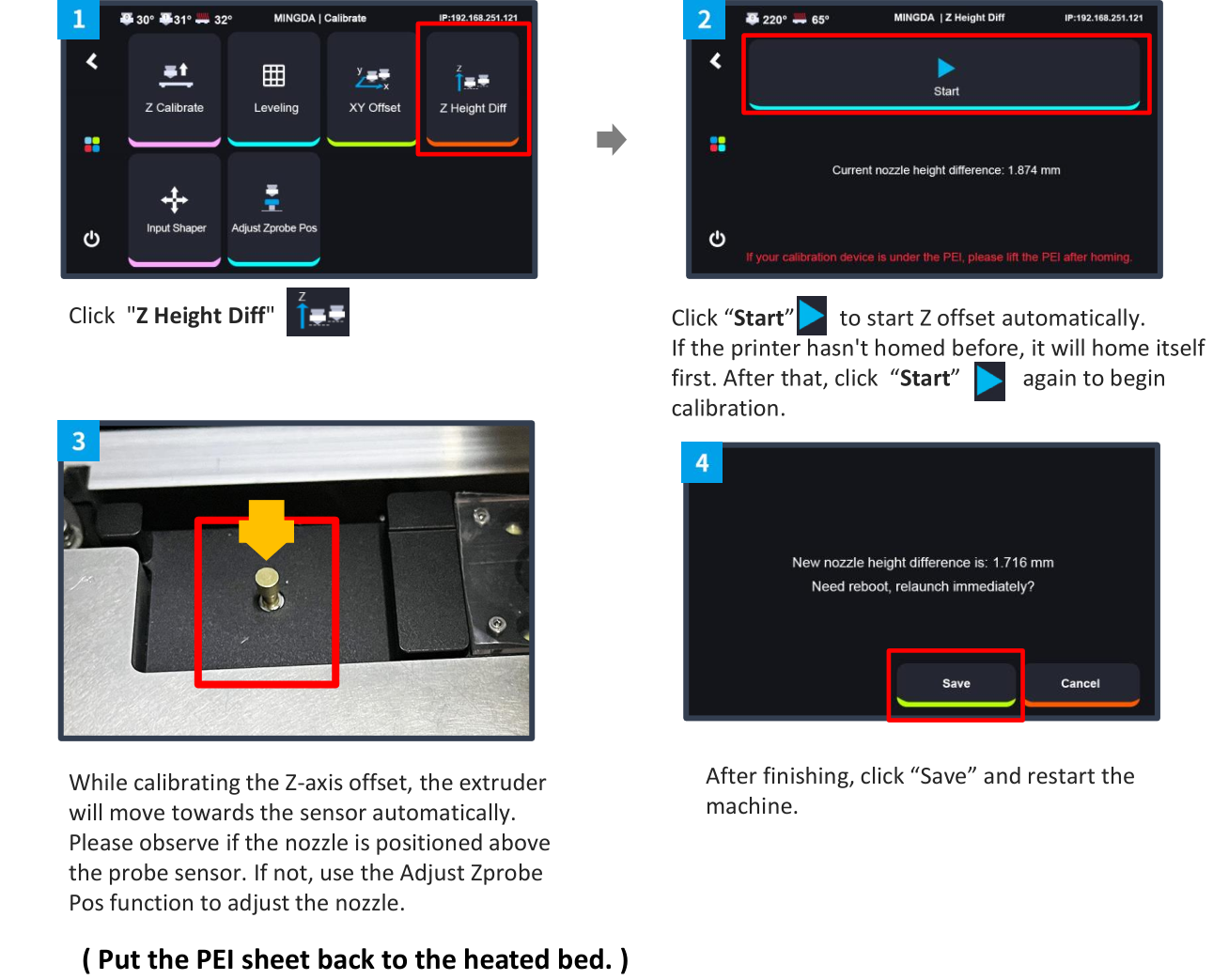 1

30° 31° 32° MINGDA | Calibrate IP:192.168.251.121

Z Calibrate

Leveling

XY Offset

Z Height Diff

Input Shaper

Adjust Zprobe Pos

Click "Z Height Diff"

2

220° 65° MINGDA | Z Height Diff IP:192.168.251.121

Start

Current nozzle height difference: 1.874 mm

If your calibration device is under the PEI, please lift the PEI after homing.

Click “Start” to start Z offset automatically. If the printer hasn't homed before, it will home itself first. After that, click “Start” again to begin calibration.

3

While calibrating the Z-axis offset, the extruder will move towards the sensor automatically. Please observe if the nozzle is positioned above the probe sensor. If not, use the Adjust Zprobe Pos function to adjust the nozzle.

( Put the PEI sheet back to the heated bed. )

4

New nozzle height difference is: 1.716 mm

Need reboot, relaunch immediately?

Save

Cancel

After finishing, click “Save” and restart the machine.